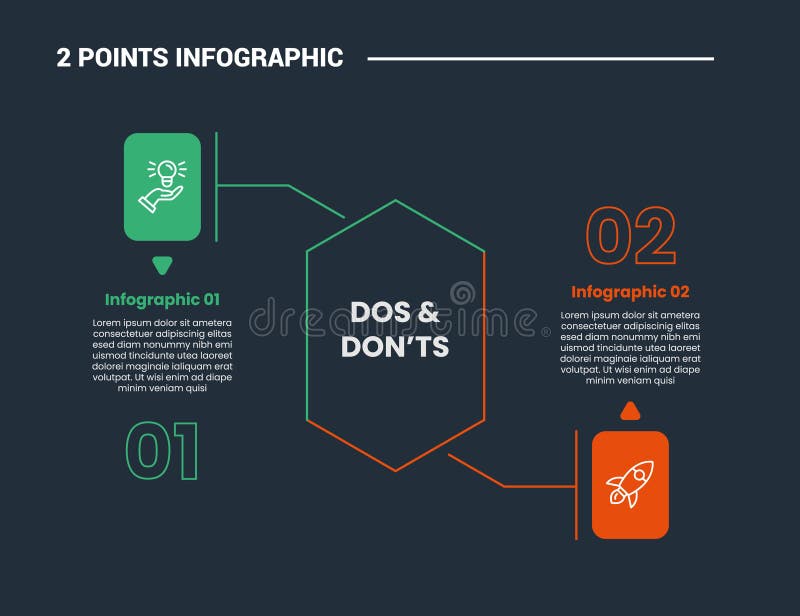 2 POINTS INFOGRAPHIC

Infographic 01

Lorem ipsum dolor sit ametera consectetuer adipiscinig elitas esed diam nonummy nibh emi uismod tincidunte utea laoreet dolorei maginale ialiquam erat volutpat. Ut wisi enim ad diape minim veniam quisi

01

DOS & DON'TS

dreamstime

02

Infographic 02

Lorem ipsum dolor sit ametera consectetuer adipiscinig elitas esed diam nonummy nibh emi uismod tincidunte utea laoreet dolorei maginale ialiquam erat volutpat. Ut wisi enim ad diape minim veniam quisi