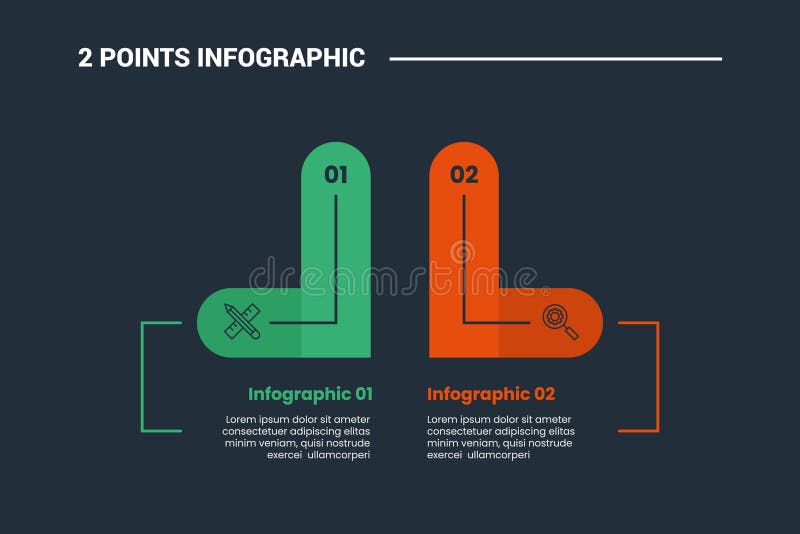 2 POINTS INFOGRAPHIC

01

02

dreamstime

Infographic 01

Lorem ipsum dolor sit ameter consectetuer adipiscing elitas minim veniam, quisi nostrude exercei ullamcorperi

Infographic 02

Lorem ipsum dolor sit ameter consectetuer adipiscing elitas minim veniam, quisi nostrude exercei ullamcorperi