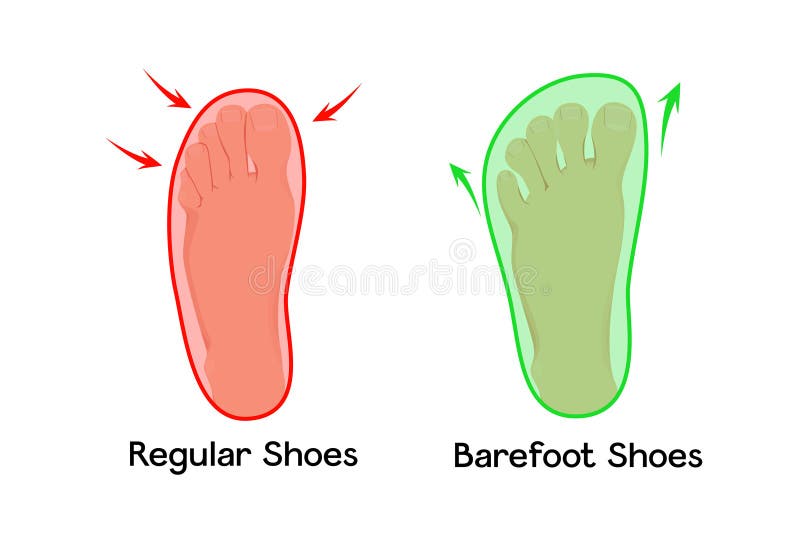 dreamstime

Regular Shoes

Barefoot Shoes