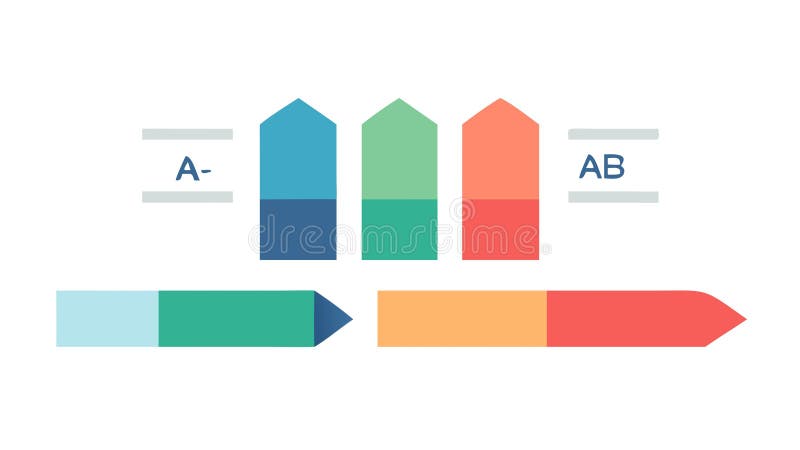 A-

AB

dreamstime