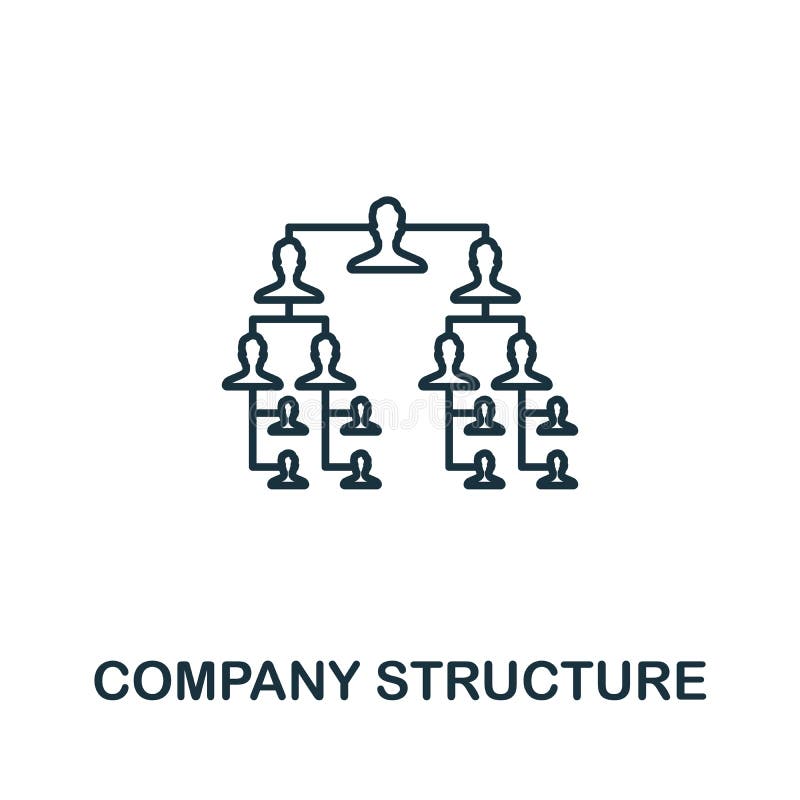 COMPANY STRUCTURE