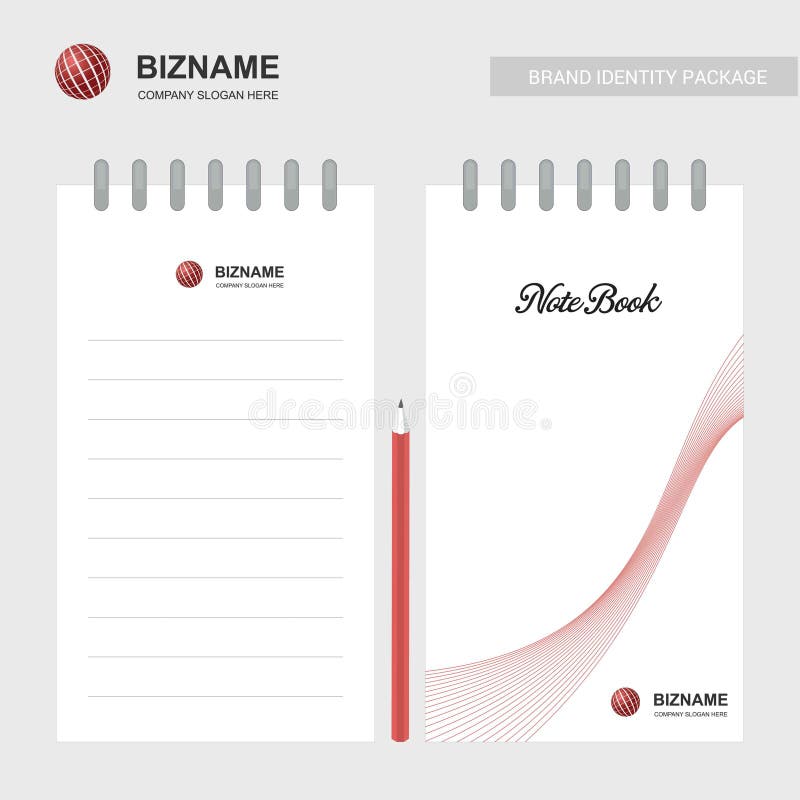 BIZNAME
COMPANY SLOGAN HERE

BRAND IDENTITY PACKAGE

BIZNAME
COMPANY SLOGAN HERE

dreamstime

Note Book

BIZNAME
COMPANY SLOGAN HERE