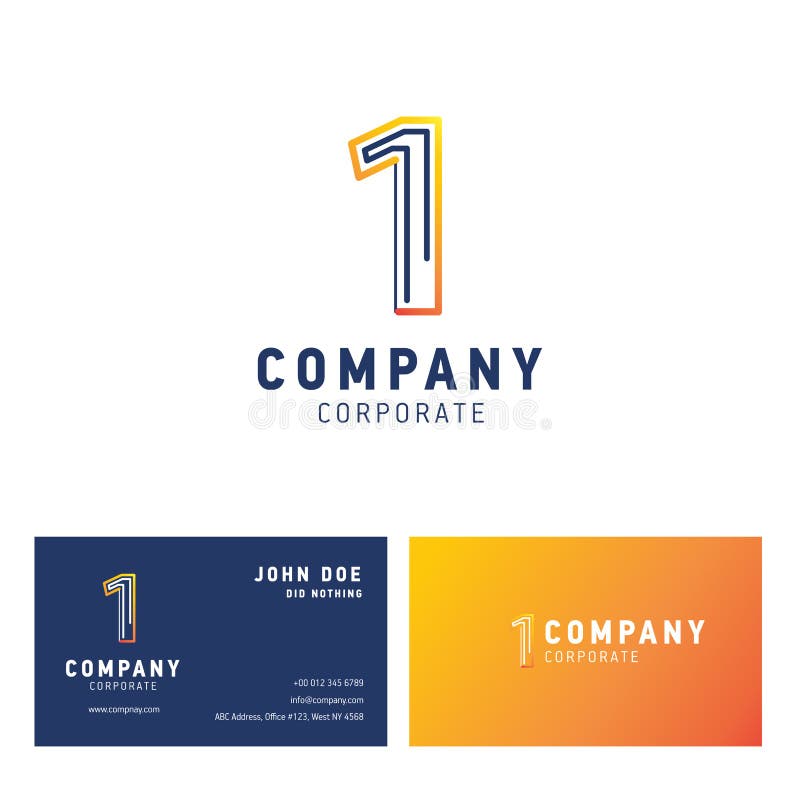 1
COMPANY
CORPORATE
dreamstime

1
COMPANY
CORPORATE
www.compnay.com

JOHN DOE
DID NOTHING

+00 012 345 6789
info@company.com
ABC Address, Office #123, West NY 4568

1
COMPANY
CORPORATE