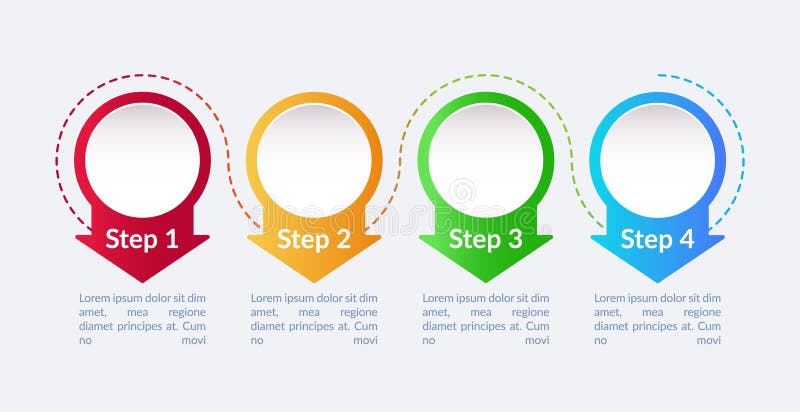 Step 1

Lorem ipsum dolor sit dim amet, mea regione diamet principes at. Cum no movi

Step 2

Lorem ipsum dolor sit dim amet, mea regione diamet principes at. Cum no movi

Step 3

Lorem ipsum dolor sit dim amet, mea regione diamet principes at. Cum no movi

Step 4

Lorem ipsum dolor sit dim amet, mea regione diamet principes at. Cum no movi