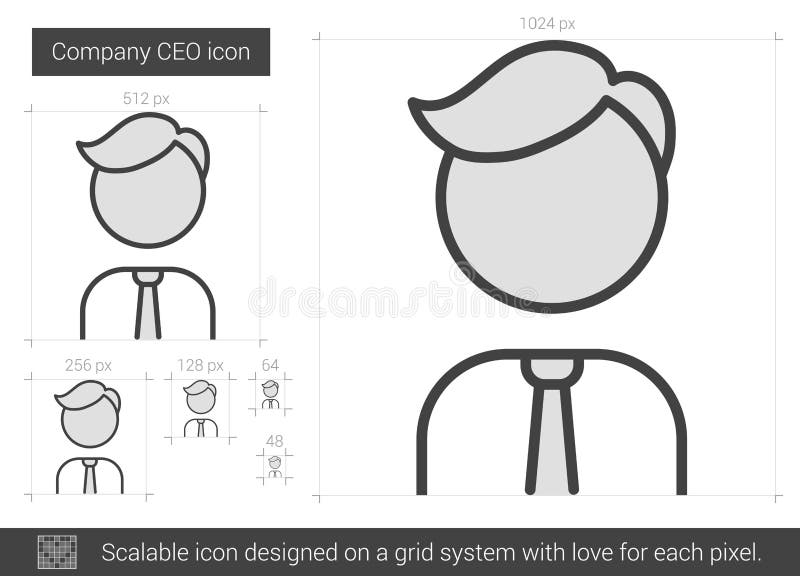 Company CEO icon

512 px

256 px

128 px

64

48

1024 px

dreamstime

Scalable icon designed on a grid system with love for each pixel.