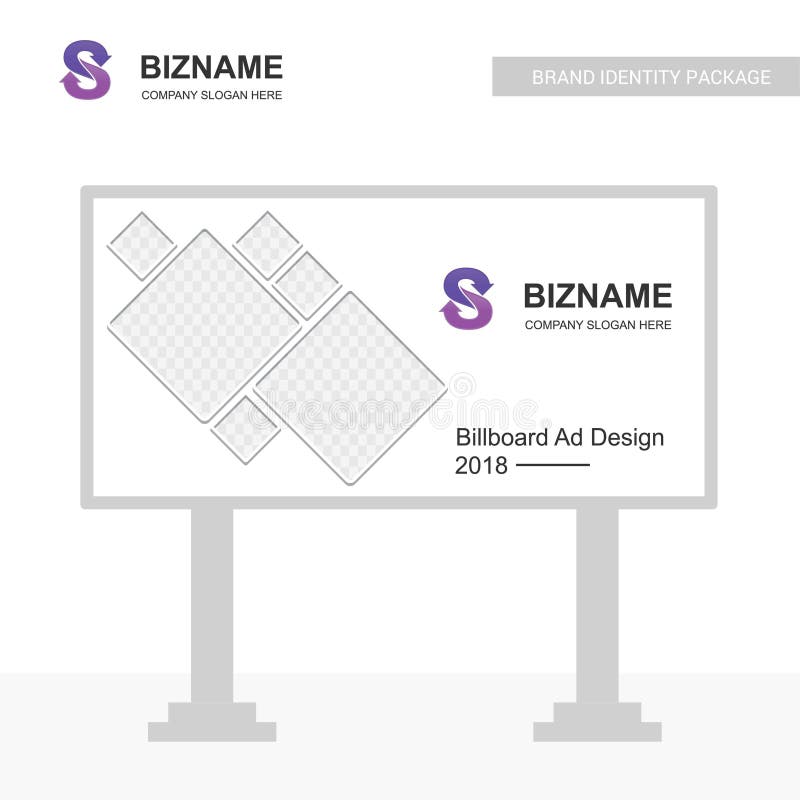 BIZNAME
COMPANY SLOGAN HERE

BRAND IDENTITY PACKAGE

BIZNAME
COMPANY SLOGAN HERE

dreamstime

Billboard Ad Design
2018