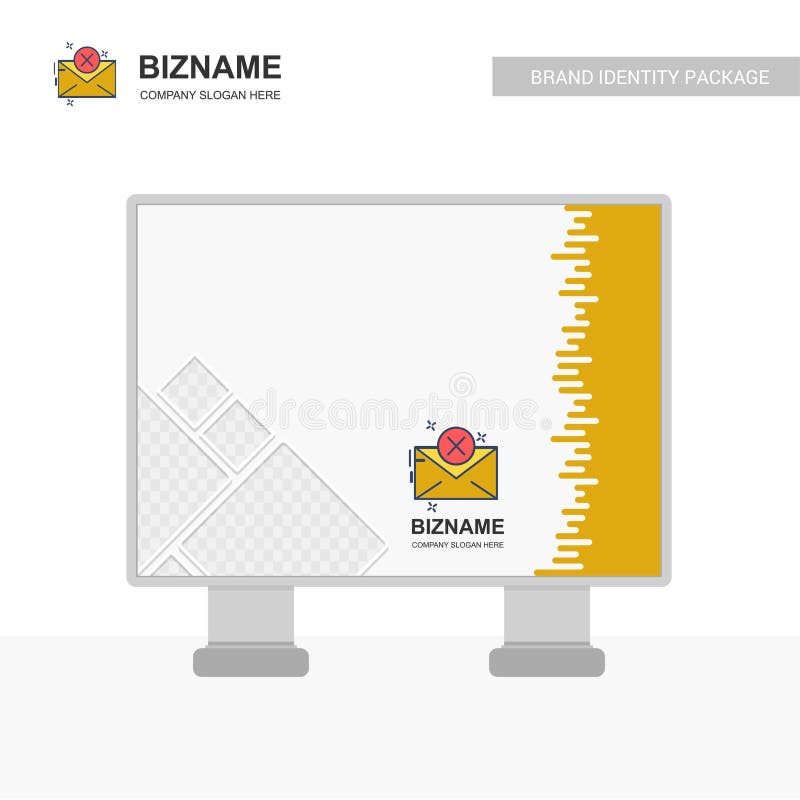 BIZNAME
COMPANY SLOGAN HERE

BRAND IDENTITY PACKAGE

dreamstime

BIZNAME
COMPANY SLOGAN HERE