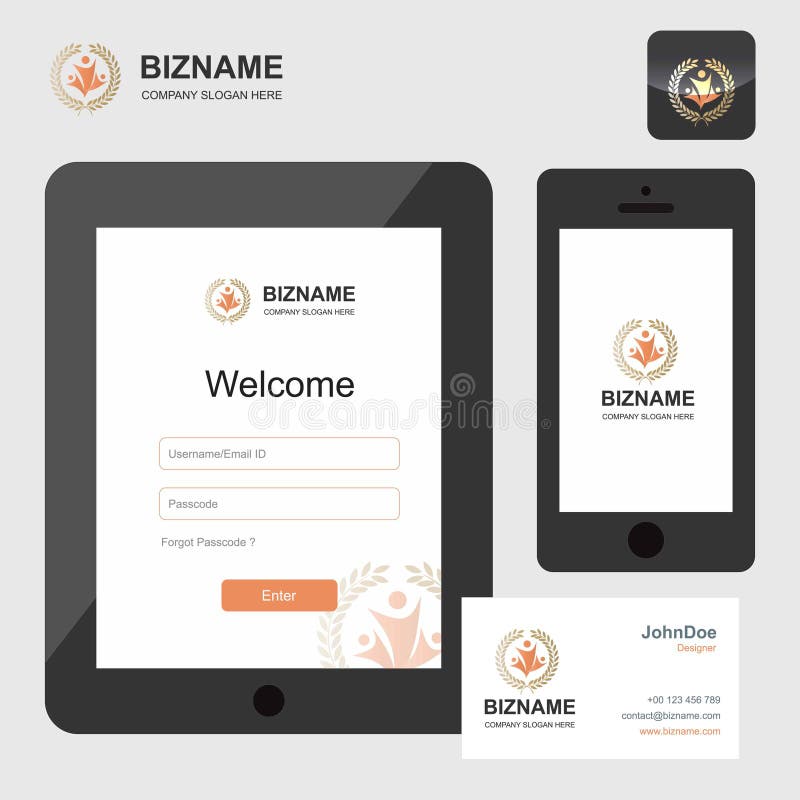 BIZNAME
COMPANY SLOGAN HERE

BIZNAME
COMPANY SLOGAN HERE

Welcome

dreamstime

Username/Email ID

Passcode

Forgot Passcode ?

Enter

BIZNAME
COMPANY SLOGAN HERE

BIZNAME
COMPANY SLOGAN HERE

JohnDoe
Designer

+00 123 456 789
contact@bizname.com
www.bizname.com