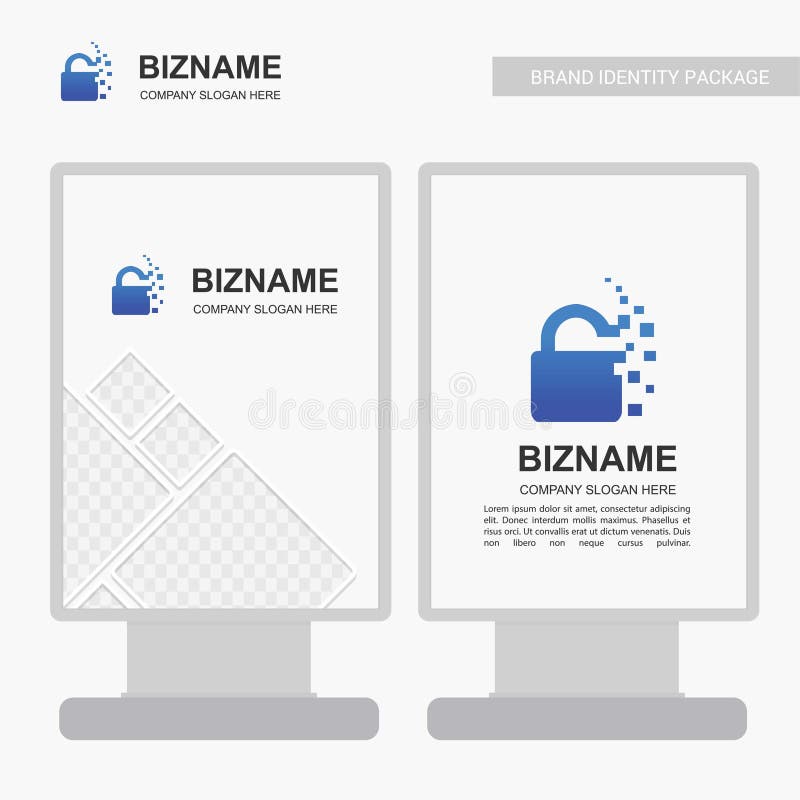 BIZNAME
COMPANY SLOGAN HERE

BRAND IDENTITY PACKAGE

BIZNAME
COMPANY SLOGAN HERE

dreamstime

BIZNAME
COMPANY SLOGAN HERE

Lorem ipsum dolor sit amet, consectetur adipiscing elit. Donec interdum mollis maximus. Phasellus et risus orci. Ut convallis erat ut dictum venenatis. Duis non libero non neque cursus pulvinar.