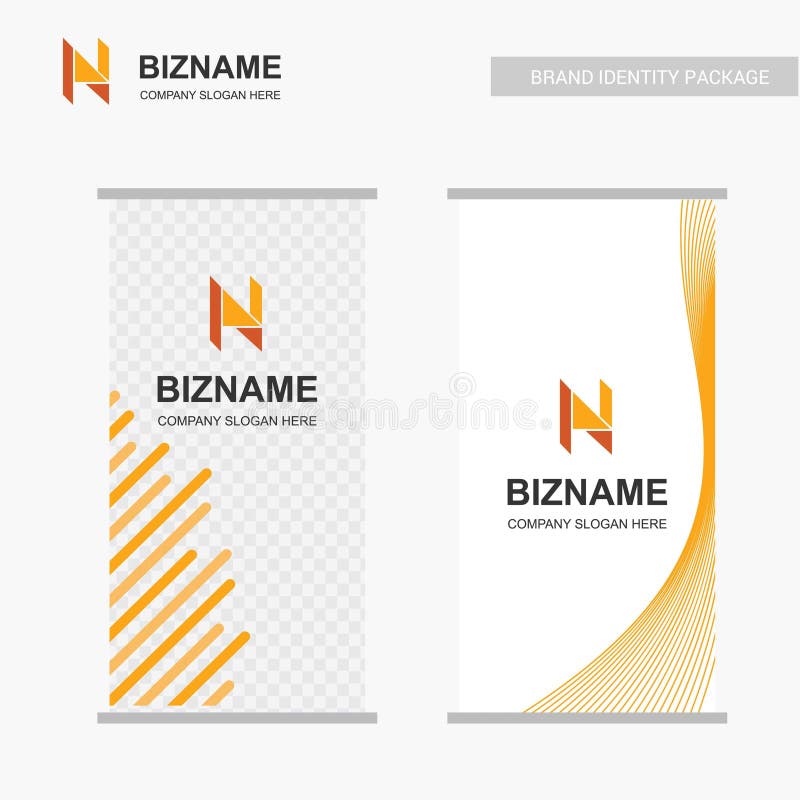 BIZNAME
COMPANY SLOGAN HERE

BRAND IDENTITY PACKAGE

BIZNAME
COMPANY SLOGAN HERE

dreamstime

BIZNAME
COMPANY SLOGAN HERE