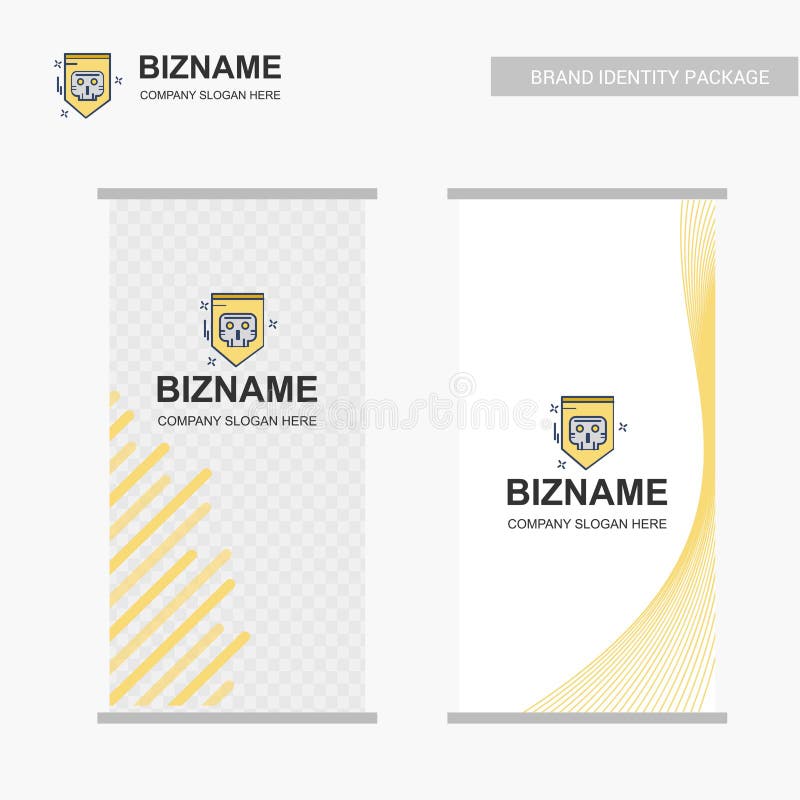 BIZNAME
COMPANY SLOGAN HERE

BRAND IDENTITY PACKAGE

BIZNAME
COMPANY SLOGAN HERE

dreamstime

BIZNAME
COMPANY SLOGAN HERE