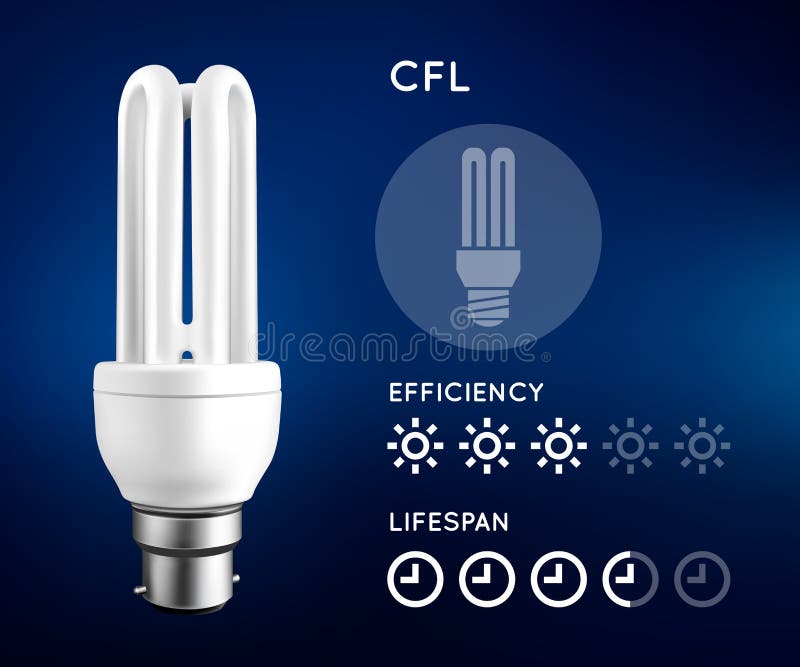 CFL

dreamstime

EFFICIENCY

LIFESPAN