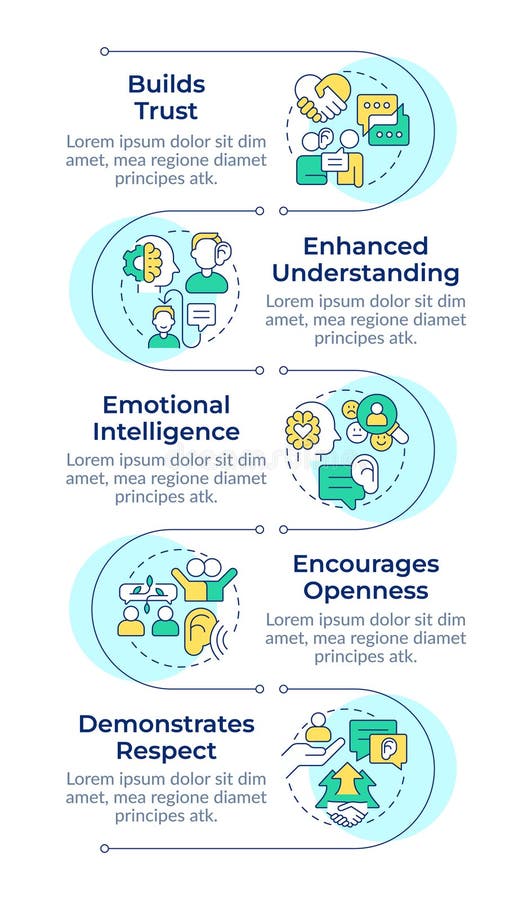 Builds Trust

Lorem ipsum dolor sit dim amet, mea regione diamet principes atk.

Enhanced Understanding

Lorem ipsum dolor sit dim amet, mea regione diamet principes atk.

Emotional Intelligence

Lorem ipsum dolor sit dim amet, mea regione diamet principes atk.

Encourages Openness

Lorem ipsum dolor sit dim amet, mea regione diamet principes atk.

Demonstrates Respect

Lorem ipsum dolor sit dim amet, mea regione diamet principes atk.