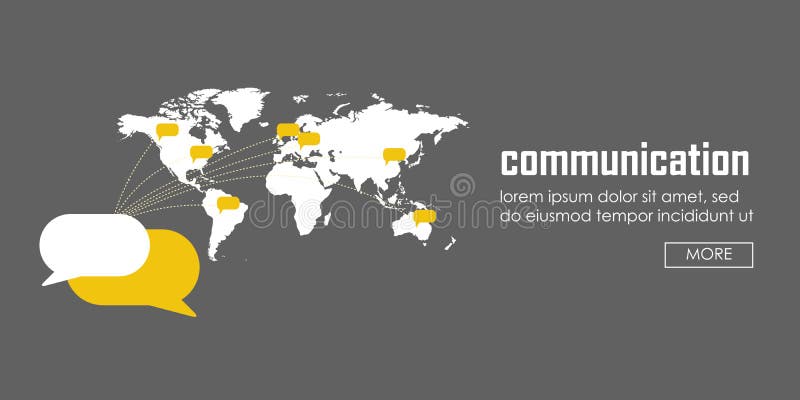 communication

lorem ipsum dolor sit amet, sed do eiusmod tempor incididunt ut

MORE

dreamstime