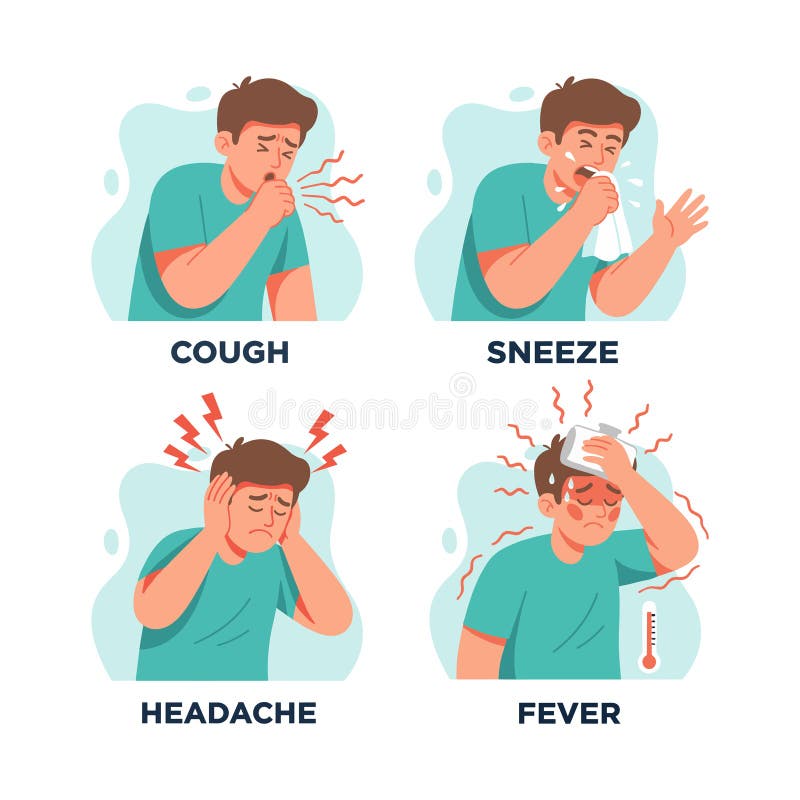 COUGH

SNEEZE

dreamstime

HEADACHE

FEVER