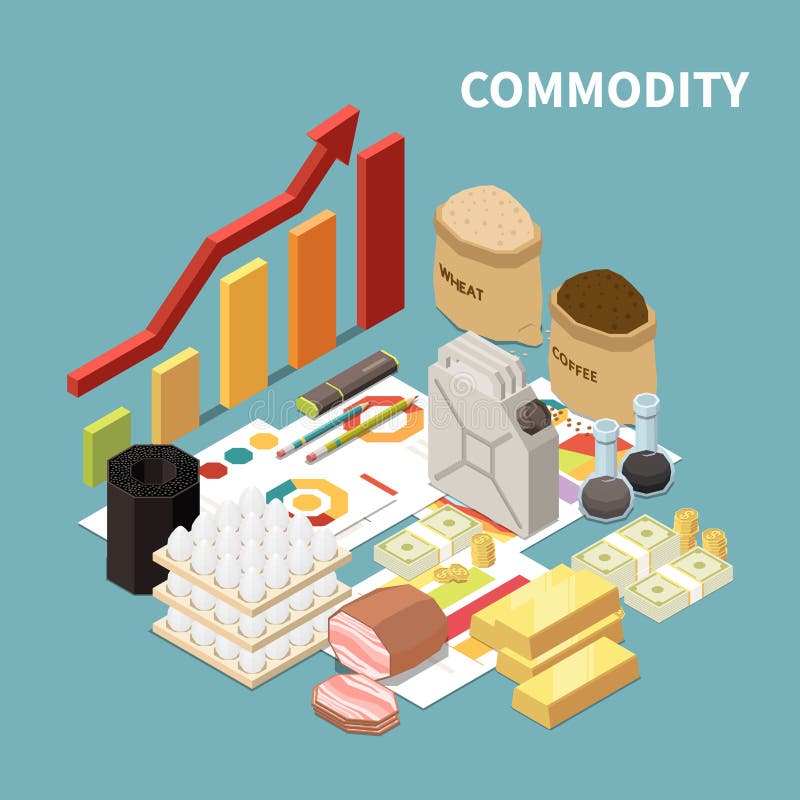 COMMODITY

WHEAT

COFFEE