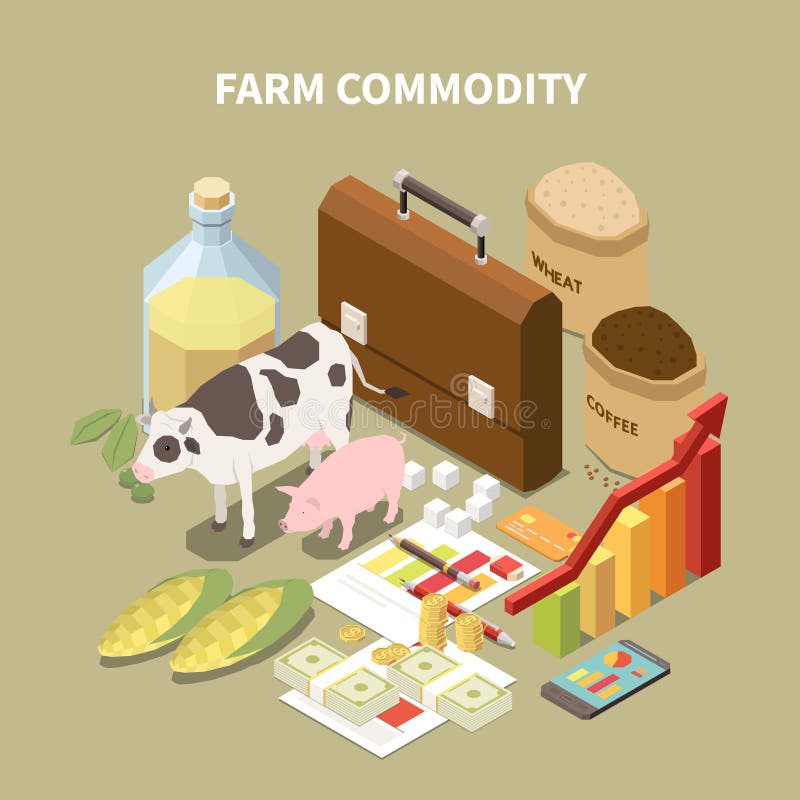 FARM COMMODITY

WHEAT

COFFEE

dreamstime