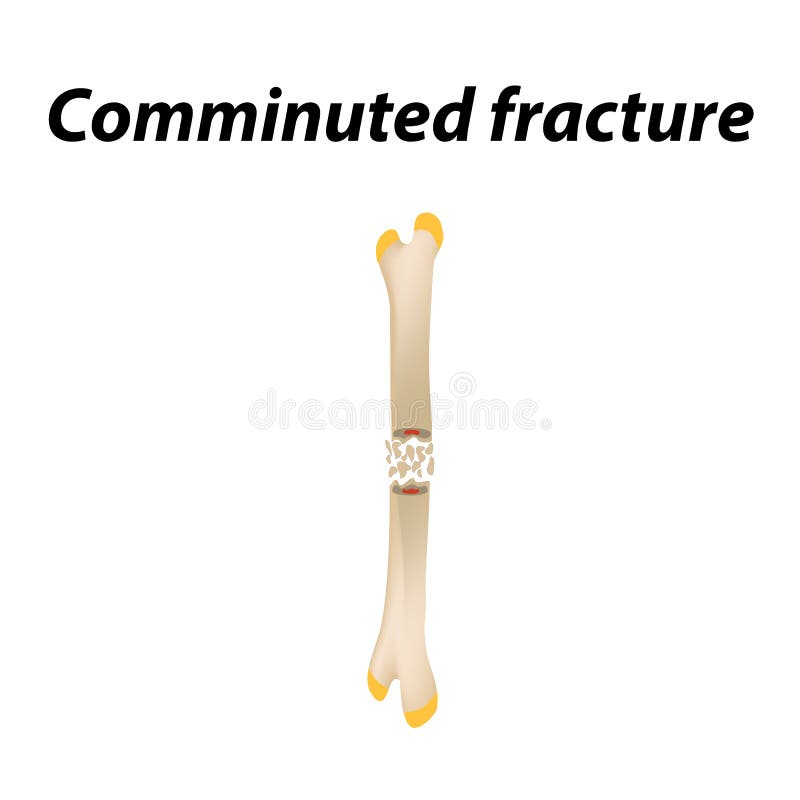 Comminuted fracture

dreamstime