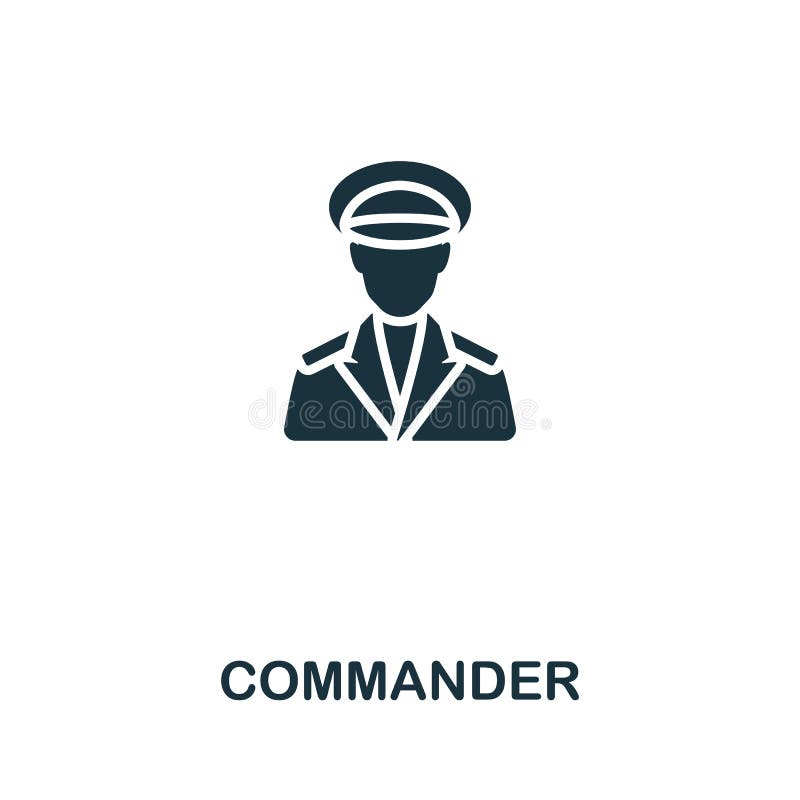 dreamstime

COMMANDER