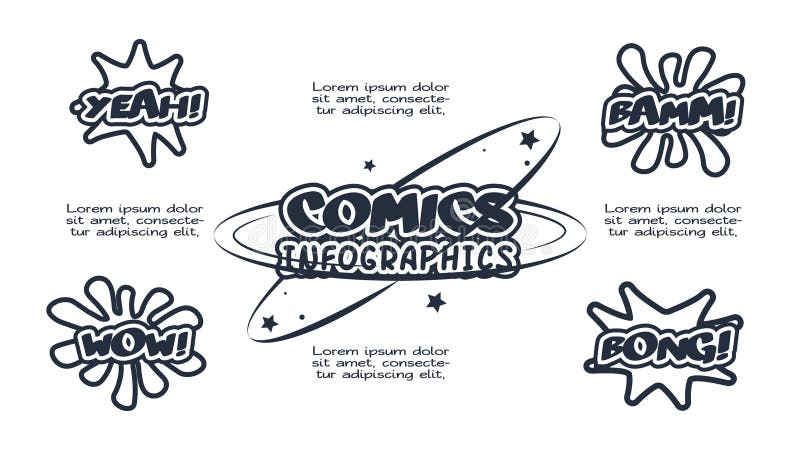 YEAH!

Lorem ipsum dolor sit amet, consectetur adipiscing elit,

BAMM!

Lorem ipsum dolor sit amet, consectetur adipiscing elit,

COMICS INFOGRAPHICS

Lorem ipsum dolor sit amet, consectetur adipiscing elit,

WOW!

Lorem ipsum dolor sit amet, consectetur adipiscing elit,

BONG!