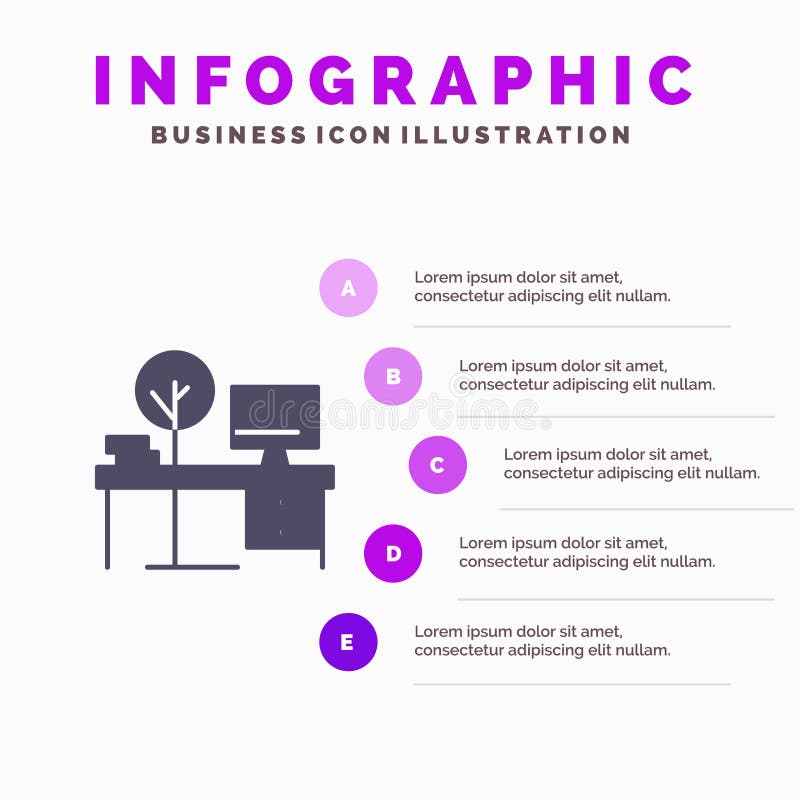 INFOGRAPHIC
BUSINESS ICON ILLUSTRATION

A
Lorem ipsum dolor sit amet, consectetur adipiscing elit nullam.

B
Lorem ipsum dolor sit amet, consectetur adipiscing elit nullam.

dreamstime

C
Lorem ipsum dolor sit amet, consectetur adipiscing elit nullam.

D
Lorem ipsum dolor sit amet, consectetur adipiscing elit nullam.

E
Lorem ipsum dolor sit amet, consectetur adipiscing elit nullam.