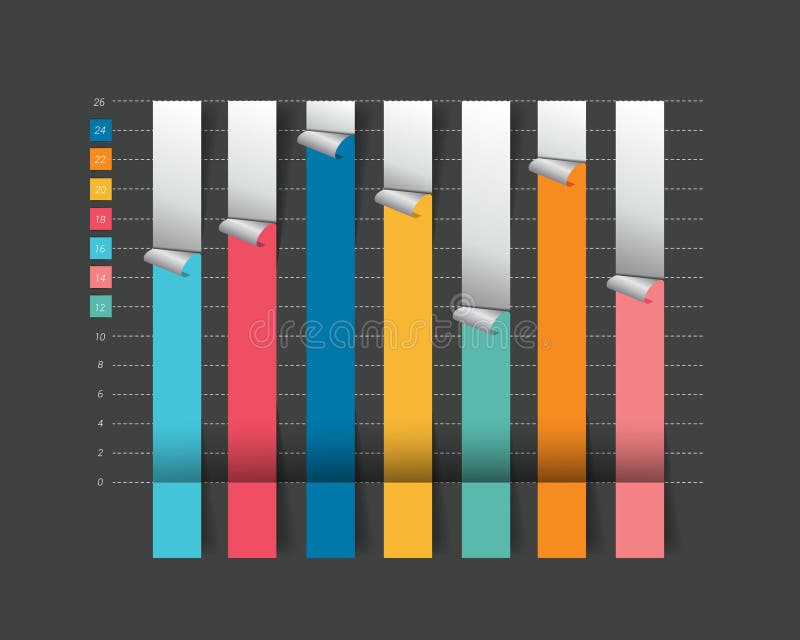 26
24
22
20
18
16
14
12
10
8
6
4
2
0

dreamstime