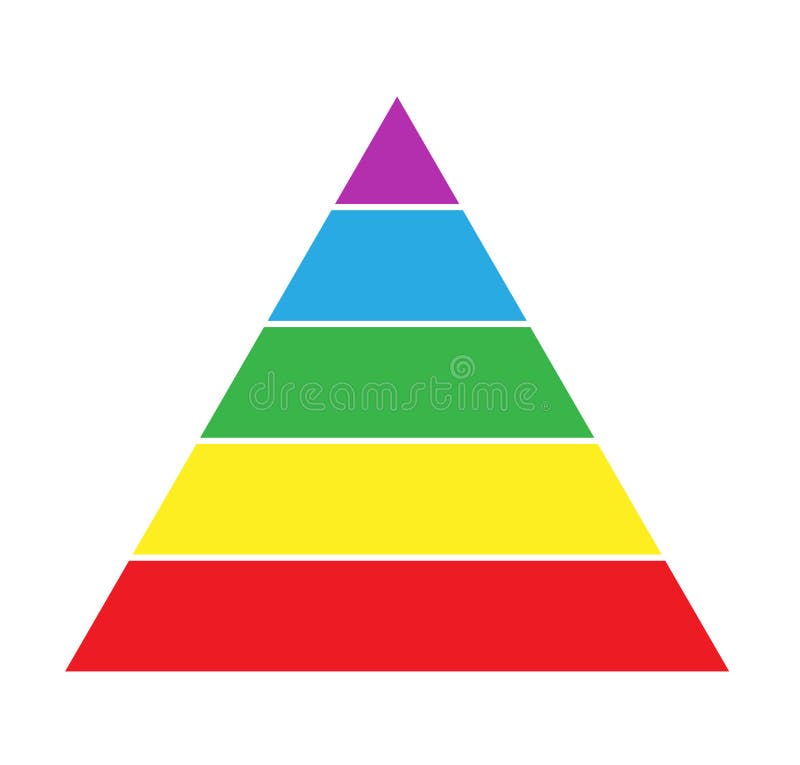 dreamstime