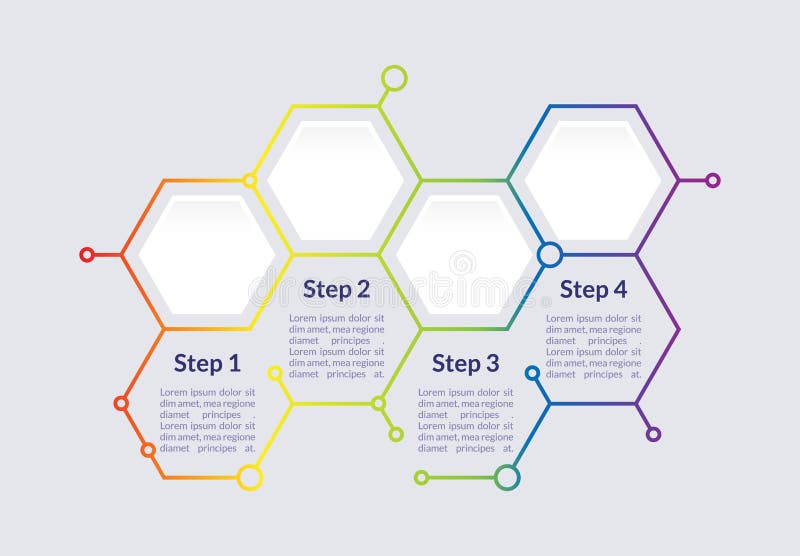 Step 1

Lorem ipsum dolor sit dim amet, mea regione diamet principes . Lorem ipsum dolor sit dim amet, mea regione diamet principes at.

Step 2

Lorem ipsum dolor sit dim amet, mea regione diamet principes . Lorem ipsum dolor sit dim amet, mea regione diamet principes at.

Step 3

Lorem ipsum dolor sit dim amet, mea regione diamet principes . Lorem ipsum dolor sit dim amet, mea regione diamet principes at.

Step 4

Lorem ipsum dolor sit dim amet, mea regione diamet principes . Lorem ipsum dolor sit dim amet, mea regione diamet principes at.

dreamstime