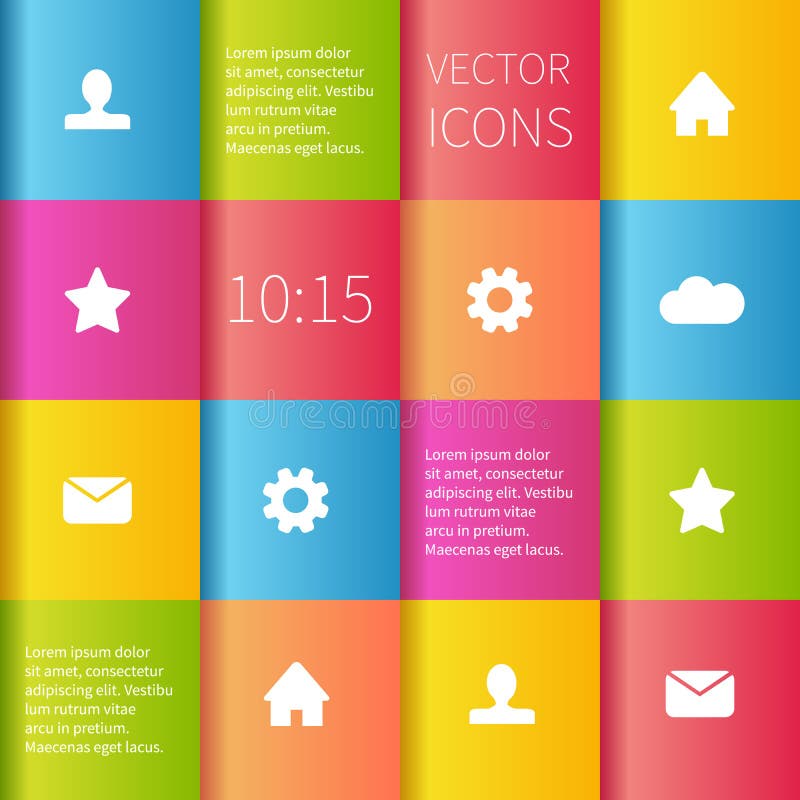 Lorem ipsum dolor sit amet, consectetur adipiscing elit. Vestibu lum rutrum vitae arcu in pretium. Maecenas eget lacus.

VECTOR ICONS

10:15

dreamstime

Lorem ipsum dolor sit amet, consectetur adipiscing elit. Vestibu lum rutrum vitae arcu in pretium. Maecenas eget lacus.

Lorem ipsum dolor sit amet, consectetur adipiscing elit. Vestibu lum rutrum vitae arcu in pretium. Maecenas eget lacus.