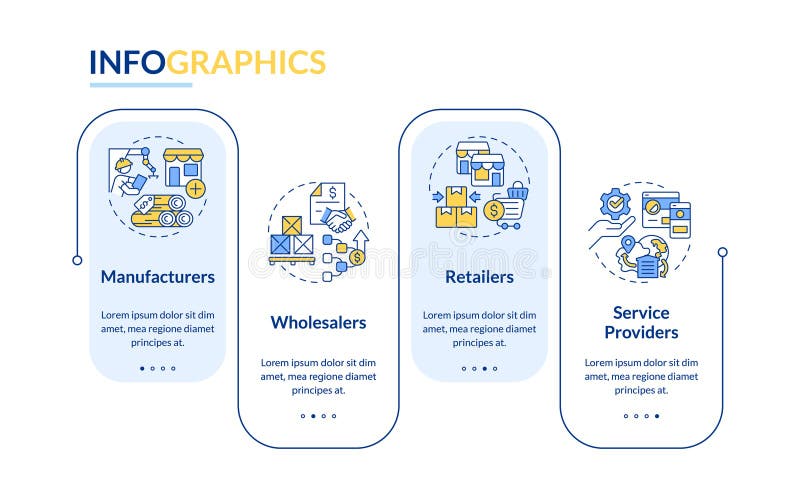 INFOGRAPHICS

Manufacturers

Lorem ipsum dolor sit dim amet, mea regione diamet principes at.

Wholesalers

Lorem ipsum dolor sit dim amet, mea regione diamet principes at.

Retailers

Lorem ipsum dolor sit dim amet, mea regione diamet principes at.

Service Providers

Lorem ipsum dolor sit dim amet, mea regione diamet principes at.

dreamstime