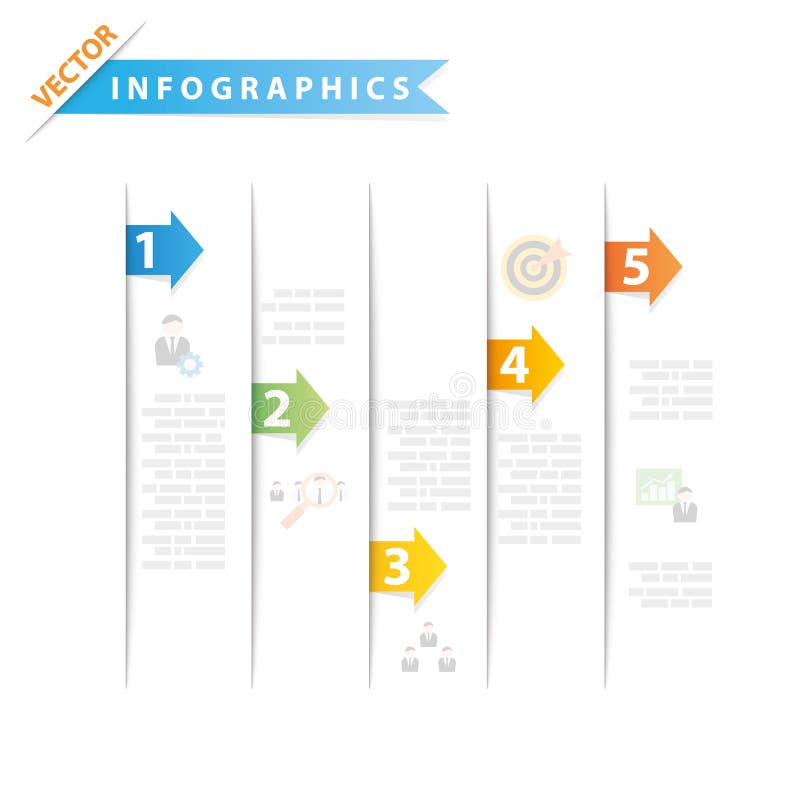 VECTOR
INFOGRAPHICS

1

2

3

4

5

dreamstime