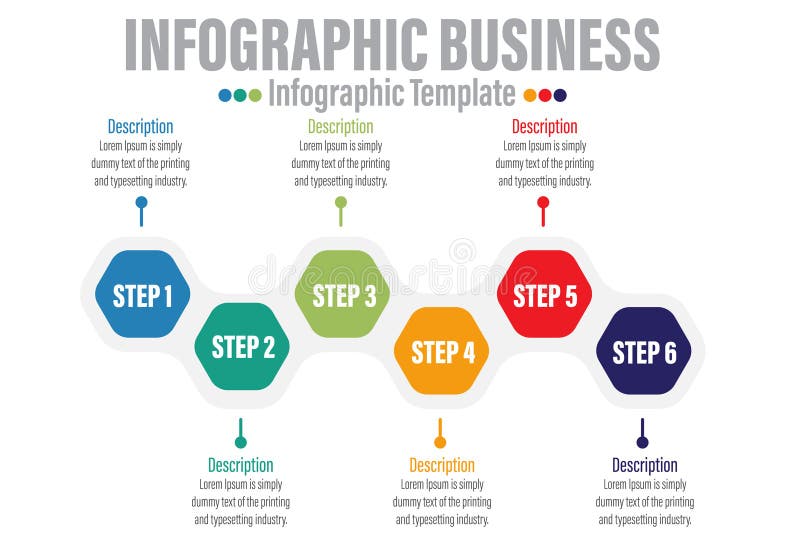 INFOGRAPHIC BUSINESS

Infographic Template

Description
Lorem Ipsum is simply dummy text of the printing and typesetting industry.

Description
Lorem Ipsum is simply dummy text of the printing and typesetting industry.

Description
Lorem Ipsum is simply dummy text of the printing and typesetting industry.

STEP 1

STEP 2

STEP 3

STEP 4

STEP 5

STEP 6

dreamstime

Description
Lorem Ipsum is simply dummy text of the printing and typesetting industry.

Description
Lorem Ipsum is simply dummy text of the printing and typesetting industry.

Description
Lorem Ipsum is simply dummy text of the printing and typesetting industry.