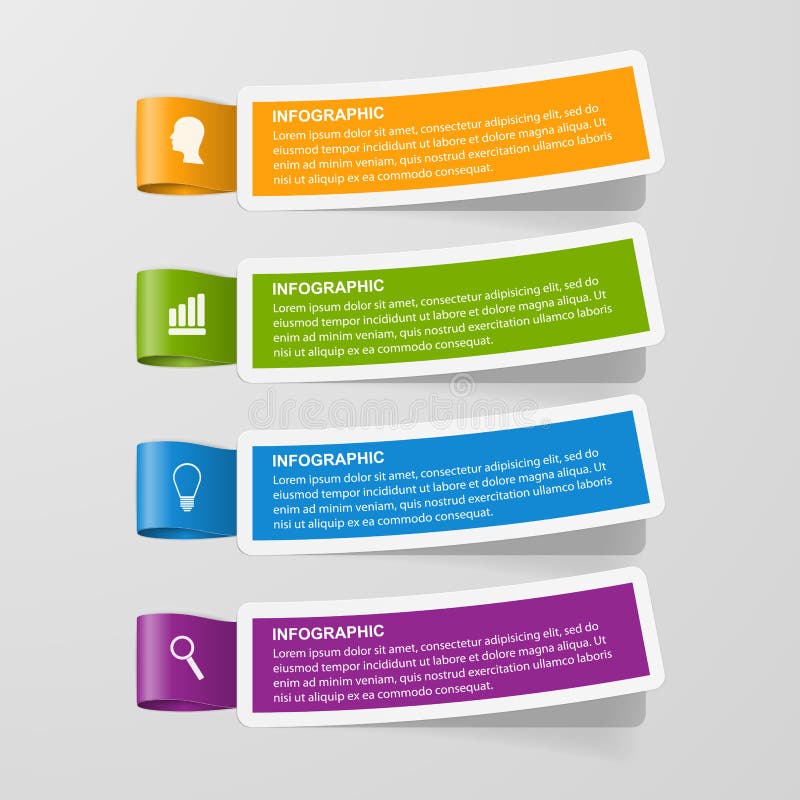 INFOGRAPHIC
Lorem ipsum dolor sit amet, consectetur adipisicing elit, sed do eiusmod tempor incididunt ut labore et dolore magna aliqua. Ut enim ad minim veniam, quis nostrud exercitation ullamco laboris nisi ut aliquip ex ea commodo consequat.

INFOGRAPHIC
Lorem ipsum dolor sit amet, consectetur adipisicing elit, sed do eiusmod tempor incididunt ut labore et dolore magna aliqua. Ut enim ad minim veniam, quis nostrud exercitation ullamco laboris nisi ut aliquip ex ea commodo consequat.

dreamstime

INFOGRAPHIC
Lorem ipsum dolor sit amet, consectetur adipisicing elit, sed do eiusmod tempor incididunt ut labore et dolore magna aliqua. Ut enim ad minim veniam, quis nostrud exercitation ullamco laboris nisi ut aliquip ex ea commodo consequat.

INFOGRAPHIC
Lorem ipsum dolor sit amet, consectetur adipisicing elit, sed do eiusmod tempor incididunt ut labore et dolore magna aliqua. Ut enim ad minim veniam, quis nostrud exercitation ullamco laboris nisi ut aliquip ex ea commodo consequat.