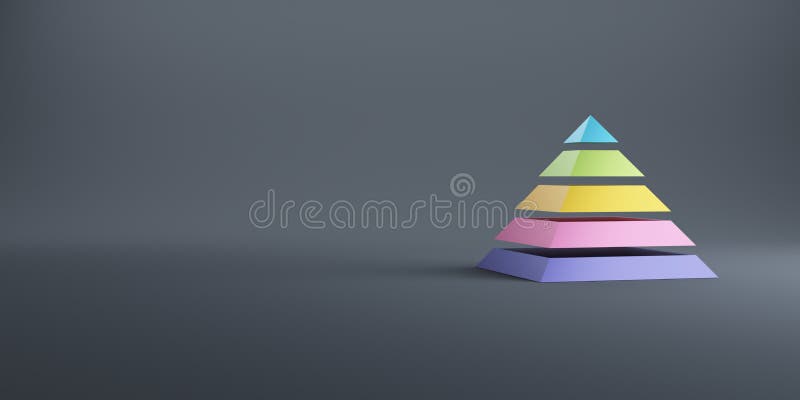 dreamstime