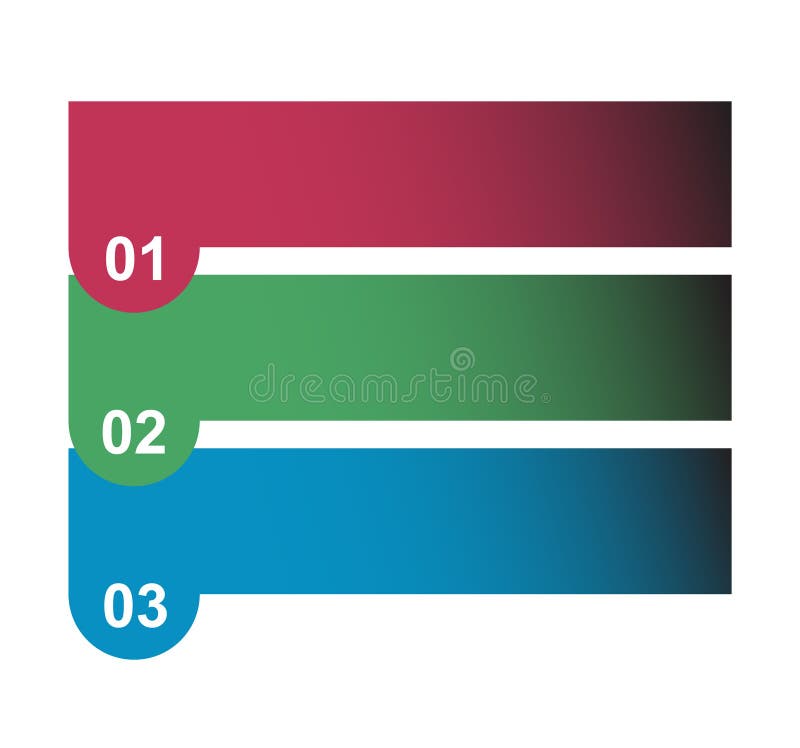 01

dreamstime

02

03