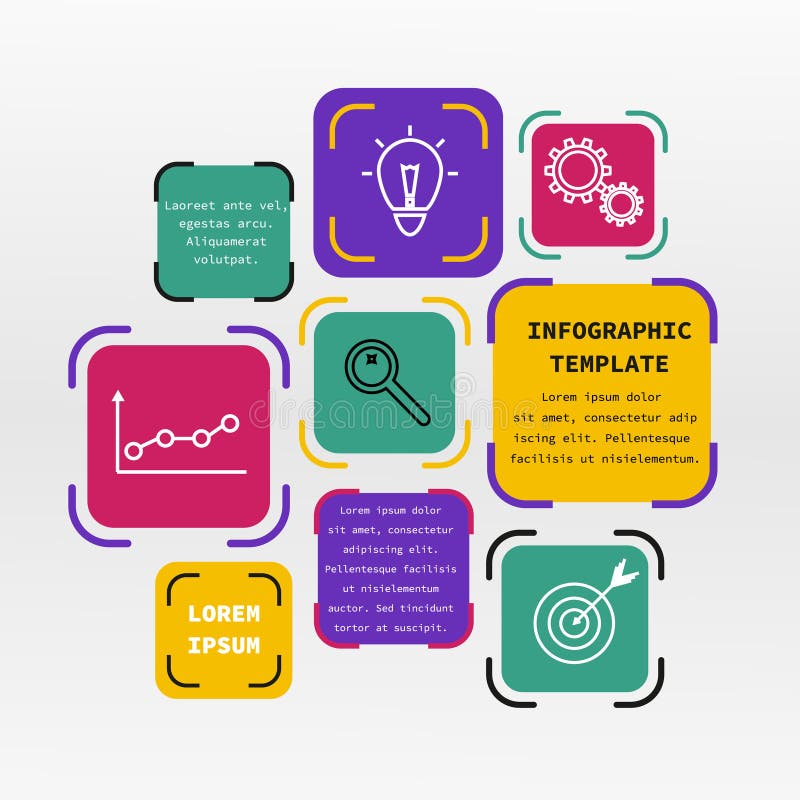 Laoreet ante vel, egestas arcu. Aliquamerat volutpat.

INFOGRAPHIC TEMPLATE

Lorem ipsum dolor sit amet, consectetur adip iscing elit. Pellentesque facilisis ut nisielementum.

dreamstime

Lorem ipsum dolor sit amet, consectetur adipiscing elit. Pellentesque facilisis ut nisielementum auctor. Sed tincidunt tortor at suscipit.

LOREM IPSUM