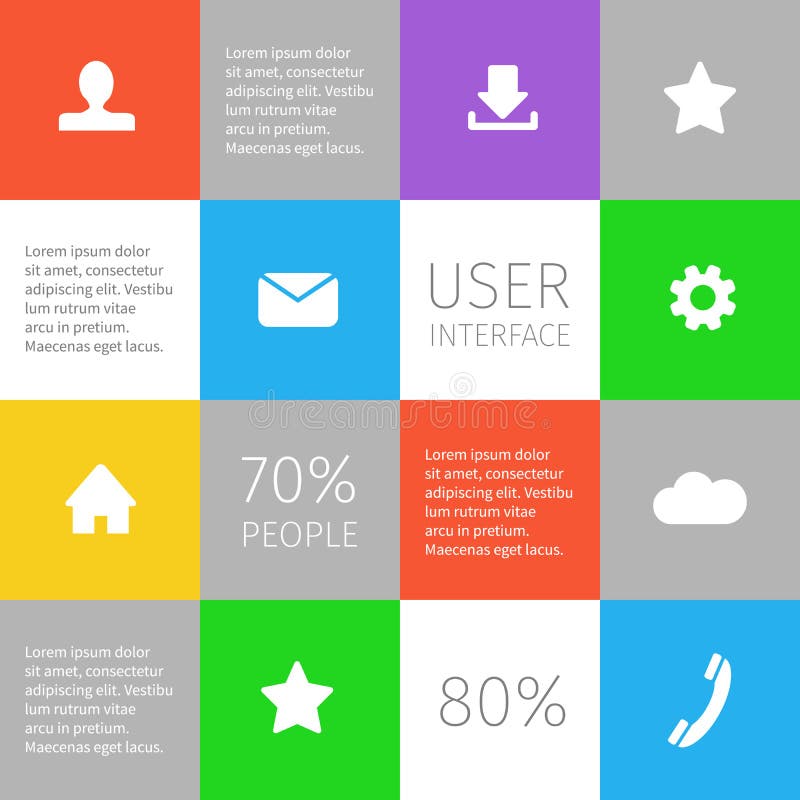 Lorem ipsum dolor sit amet, consectetur adipiscing elit. Vestibu lum rutrum vitae arcu in pretium. Maecenas eget lacus.

Lorem ipsum dolor sit amet, consectetur adipiscing elit. Vestibu lum rutrum vitae arcu in pretium. Maecenas eget lacus.

USER
INTERFACE

dreamstime

70%
PEOPLE

Lorem ipsum dolor sit amet, consectetur adipiscing elit. Vestibu lum rutrum vitae arcu in pretium. Maecenas eget lacus.

Lorem ipsum dolor sit amet, consectetur adipiscing elit. Vestibu lum rutrum vitae arcu in pretium. Maecenas eget lacus.

80%