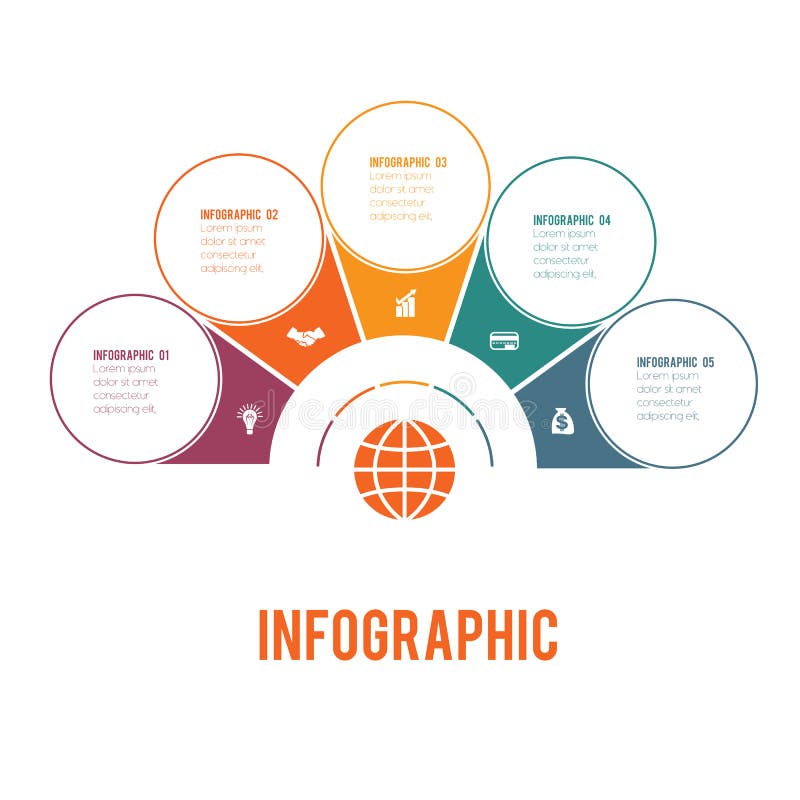 INFOGRAPHIC 01
Lorem ipsum dolor sit amet consectetur adipiscing elit,

INFOGRAPHIC 02
Lorem ipsum dolor sit amet consectetur adipiscing elit,

INFOGRAPHIC 03
Lorem ipsum dolor sit amet consectetur adipiscing elit,

INFOGRAPHIC 04
Lorem ipsum dolor sit amet consectetur adipiscing elit,

INFOGRAPHIC 05
Lorem ipsum dolor sit amet consectetur adipiscing elit,

dreamstime

INFOGRAPHIC