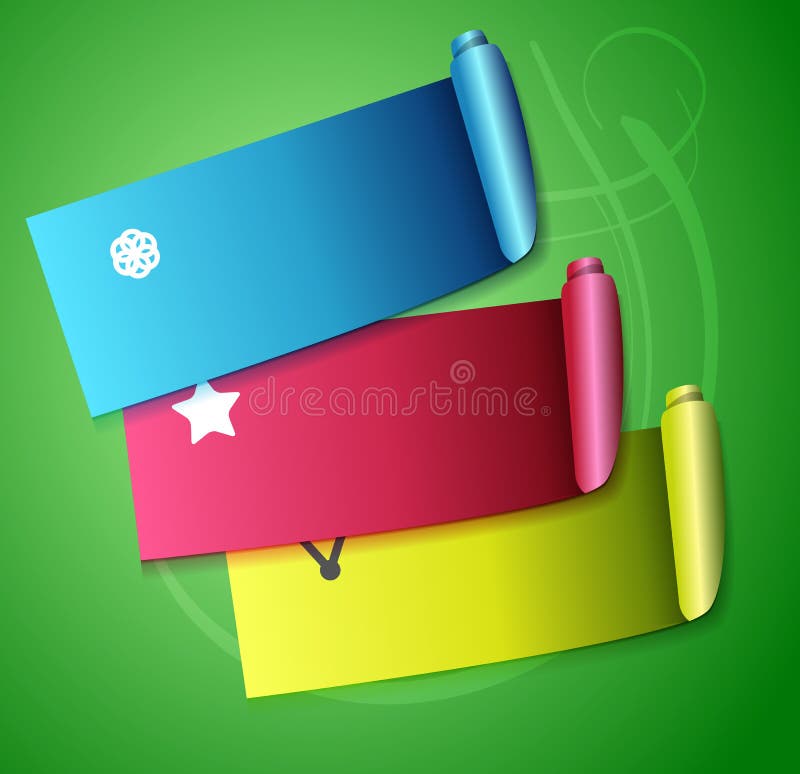 dreamstime