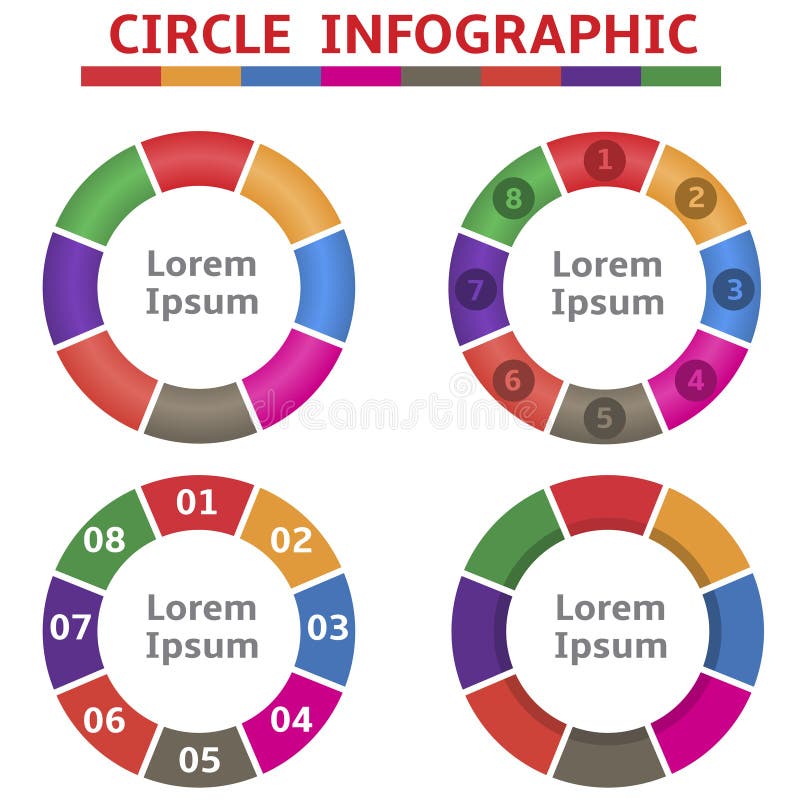 CIRCLE INFOGRAPHIC

Lorem Ipsum

1
2
3
4
5
6
7
8
Lorem Ipsum

dreamstime

01
02
03
04
05
06
07
08
Lorem Ipsum

Lorem Ipsum