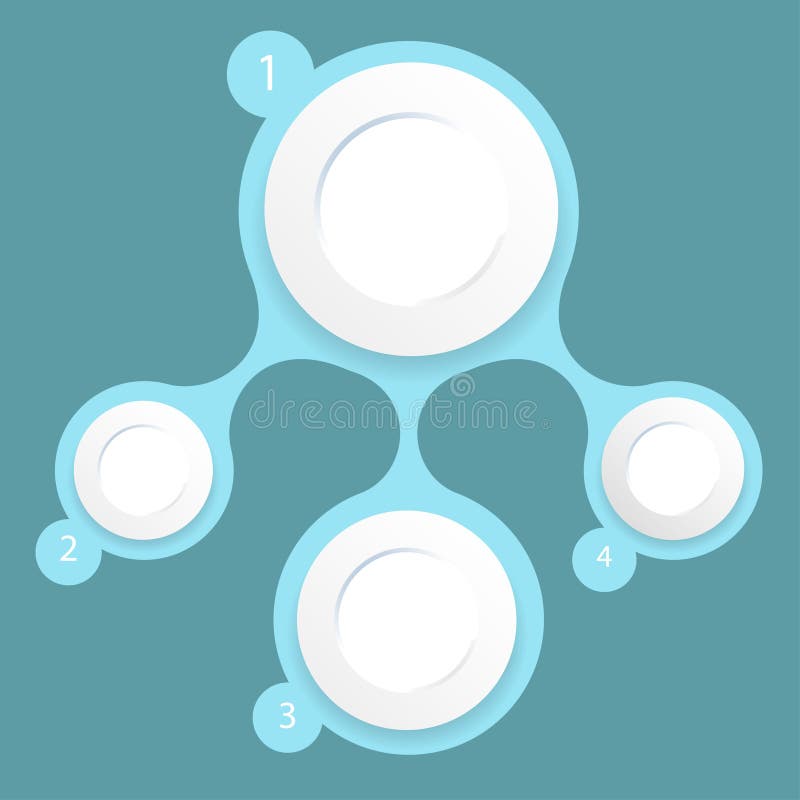 1

dreamstime

2

4

3