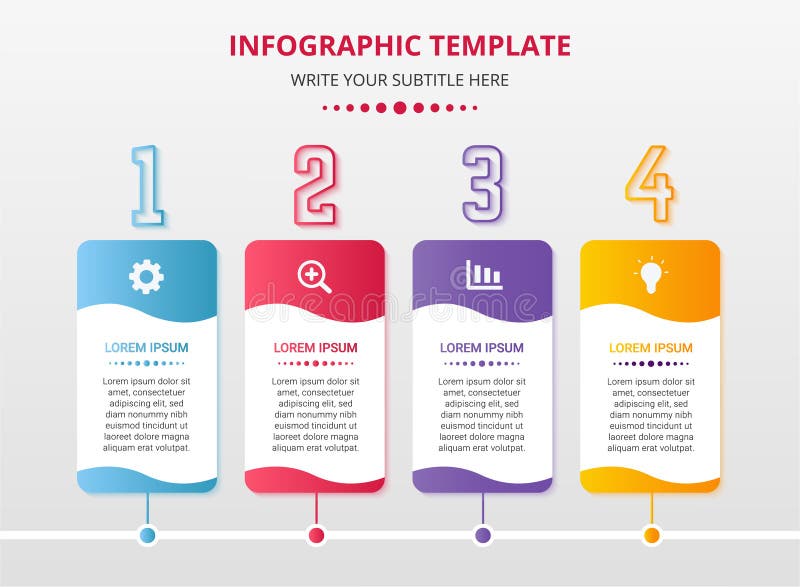 INFOGRAPHIC TEMPLATE

WRITE YOUR SUBTITLE HERE

1

LOREM IPSUM

Lorem ipsum dolor sit amet, consectetuer adipiscing elit, sed diam nonummy nibh euismod tincidunt ut laoreet dolore magna aliquam erat volutpat.

2

LOREM IPSUM

Lorem ipsum dolor sit amet, consectetuer adipiscing elit, sed diam nonummy nibh euismod tincidunt ut laoreet dolore magna aliquam erat volutpat.

3

LOREM IPSUM

Lorem ipsum dolor sit amet, consectetuer adipiscing elit, sed diam nonummy nibh euismod tincidunt ut laoreet dolore magna aliquam erat volutpat.

4

LOREM IPSUM

Lorem ipsum dolor sit amet, consectetuer adipiscing elit, sed diam nonummy nibh euismod tincidunt ut laoreet dolore magna aliquam erat volutpat.

dreamstime