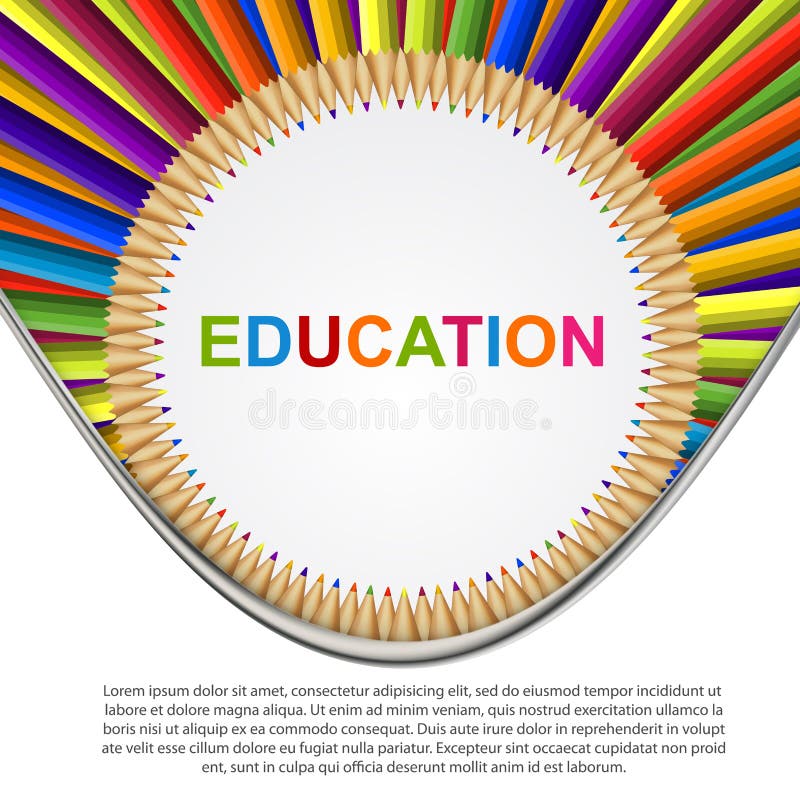 EDUCATION

dreamstime

Lorem ipsum dolor sit amet, consectetur adipisicing elit, sed do eiusmod tempor incididunt ut labore et dolore magna aliqua. Ut enim ad minim veniam, quis nostrud exercitation ullamco la boris nisi ut aliquip ex ea commodo consequat. Duis aute irure dolor in reprehenderit in volupt ate velit esse cillum dolore eu fugiat nulla pariatur. Excepteur sint occaecat cupidatat non proid ent, sunt in culpa qui officia deserunt mollit anim id est laborum.