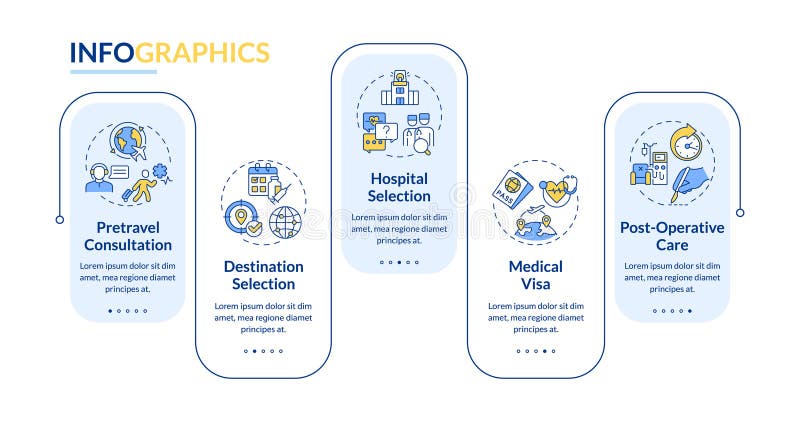 INFOGRAPHICS

Pretravel Consultation

Lorem ipsum dolor sit dim amet, mea regione diamet principes at.

Destination Selection

Lorem ipsum dolor sit dim amet, mea regione diamet principes at.

Hospital Selection

Lorem ipsum dolor sit dim amet, mea regione diamet principes at.

PASS

Medical Visa

Lorem ipsum dolor sit dim amet, mea regione diamet principes at.

Post-Operative Care

Lorem ipsum dolor sit dim amet, mea regione diamet principes at.