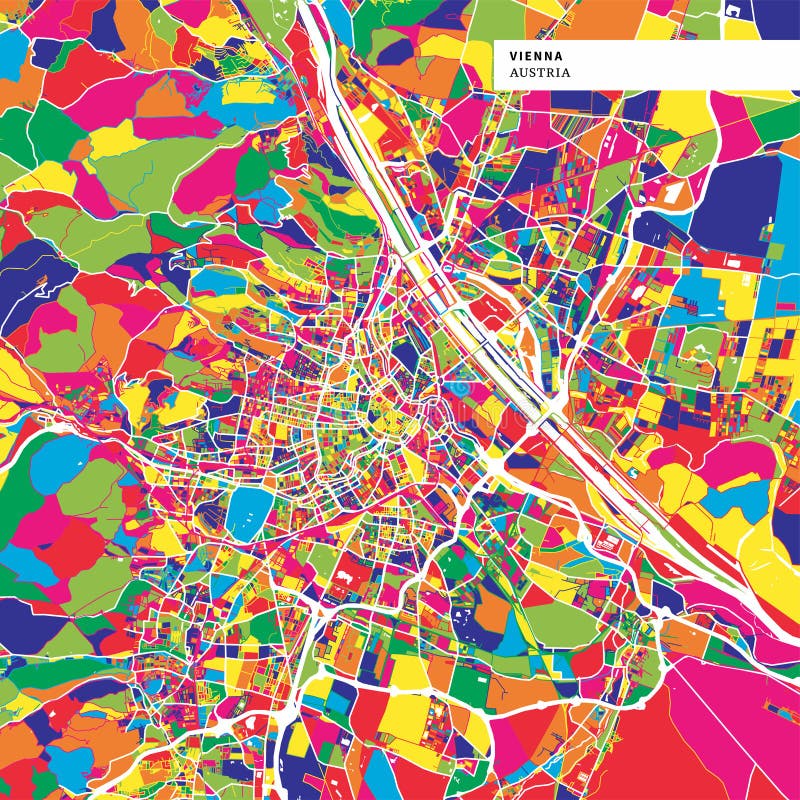 VIENNA
AUSTRIA