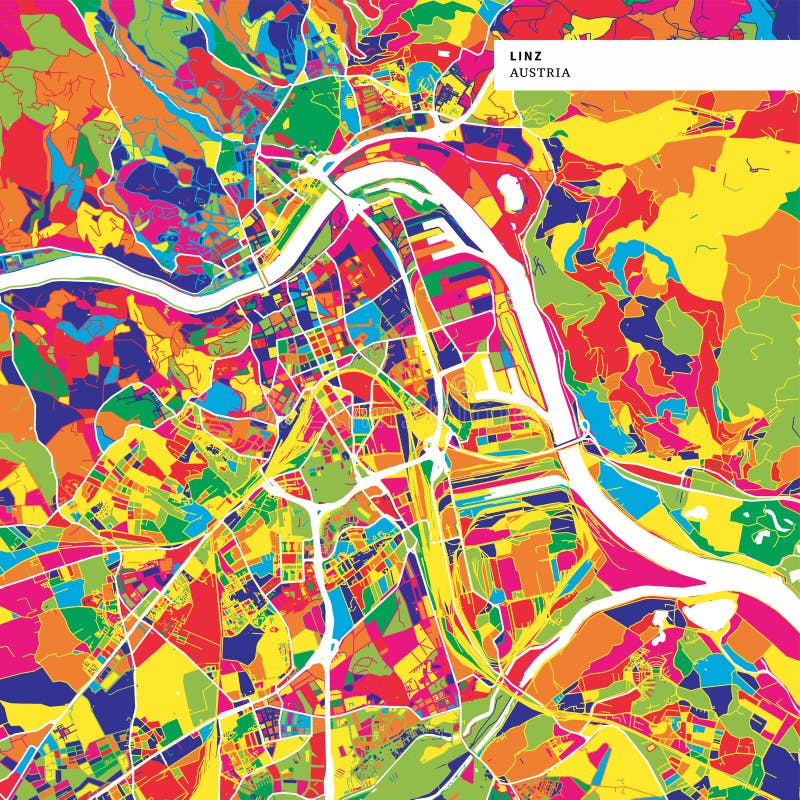 LINZ
AUSTRIA