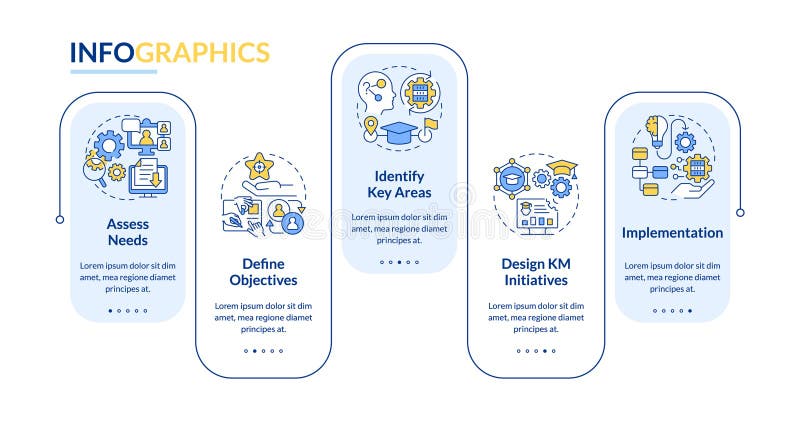 INFOGRAPHICS

Assess Needs

Lorem ipsum dolor sit dim amet, mea regione diamet principes at.

Define Objectives

Lorem ipsum dolor sit dim amet, mea regione diamet principes at.

Identify Key Areas

Lorem ipsum dolor sit dim amet, mea regione diamet principes at.

Design KM Initiatives

Lorem ipsum dolor sit dim amet, mea regione diamet principes at.

Implementation

Lorem ipsum dolor sit dim amet, mea regione diamet principes at.