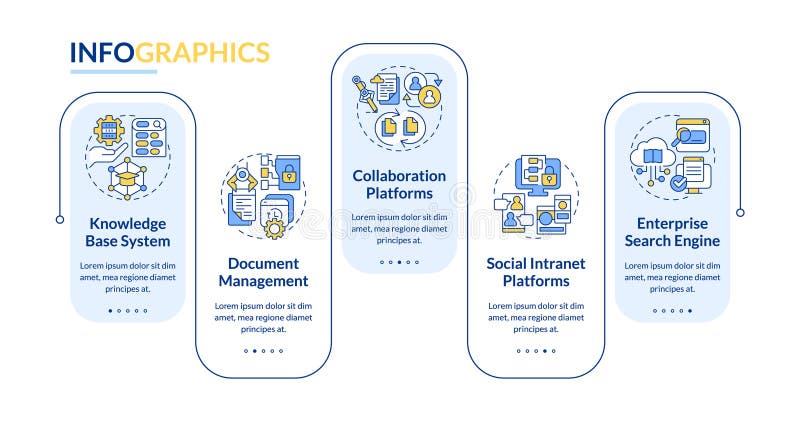 INFOGRAPHICS

Knowledge Base System

Lorem ipsum dolor sit dim amet, mea regione diamet principes at.

Document Management

Lorem ipsum dolor sit dim amet, mea regione diamet principes at.

Collaboration Platforms

Lorem ipsum dolor sit dim amet, mea regione diamet principes at.

Social Intranet Platforms

Lorem ipsum dolor sit dim amet, mea regione diamet principes at.

Enterprise Search Engine

Lorem ipsum dolor sit dim amet, mea regione diamet principes at.