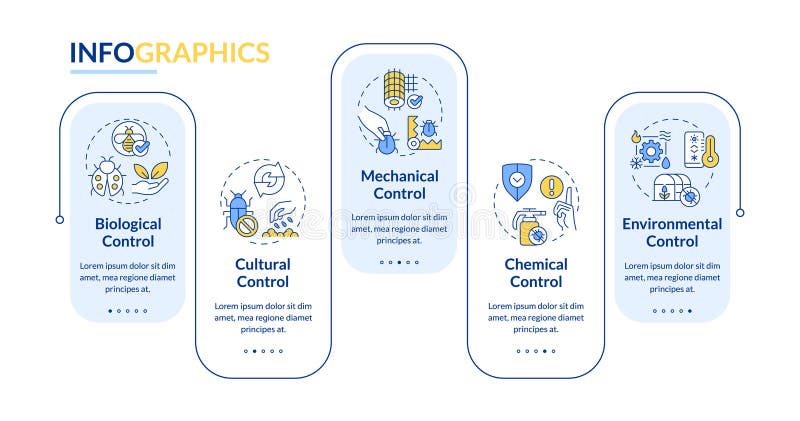 INFOGRAPHICS

Biological Control

Lorem ipsum dolor sit dim amet, mea regione diamet principes at.

Cultural Control

Lorem ipsum dolor sit dim amet, mea regione diamet principes at.

Mechanical Control

Lorem ipsum dolor sit dim amet, mea regione diamet principes at.

Chemical Control

Lorem ipsum dolor sit dim amet, mea regione diamet principes at.

Environmental Control

Lorem ipsum dolor sit dim amet, mea regione diamet principes at.