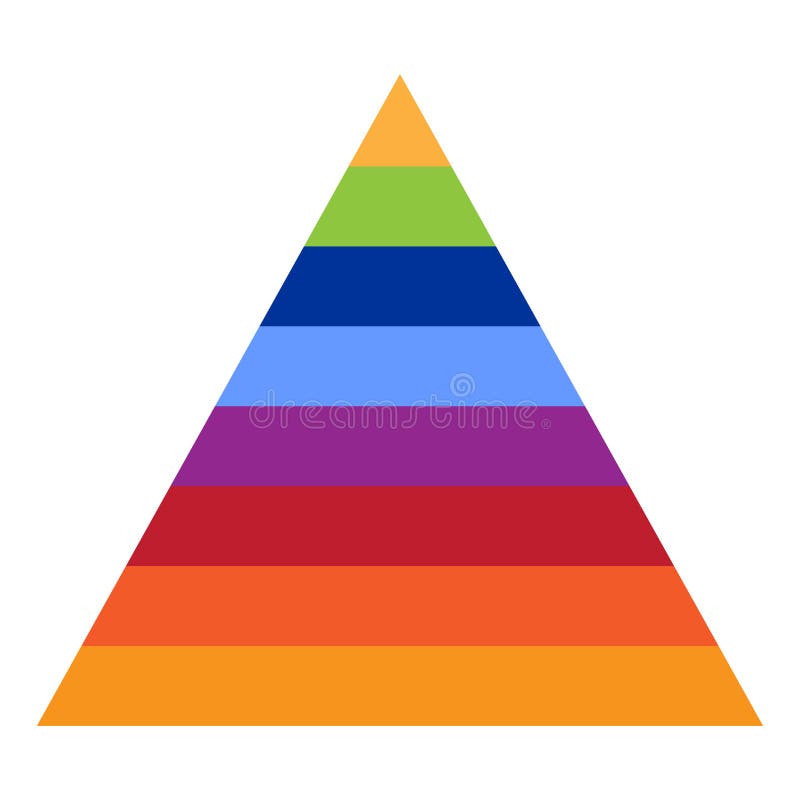 dreamstime